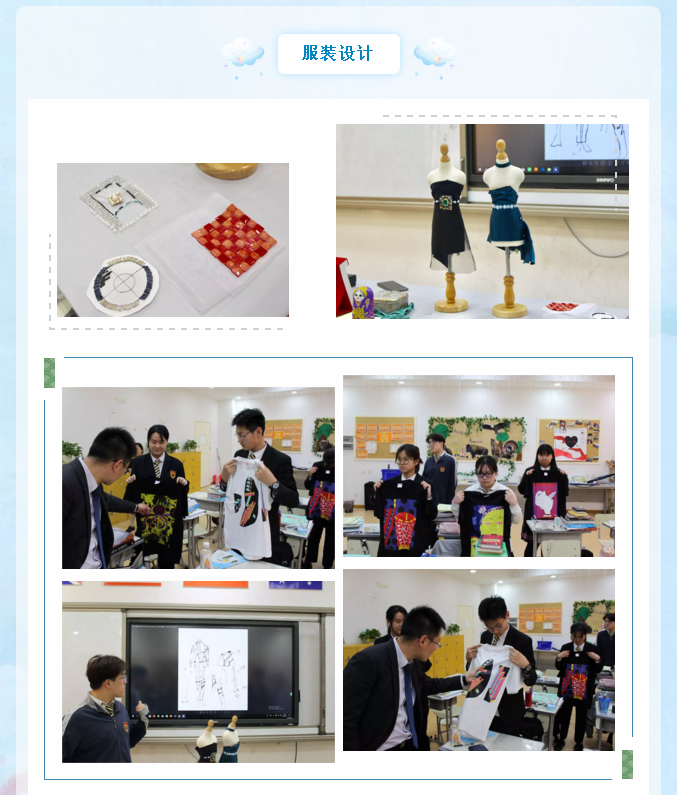 服装设计